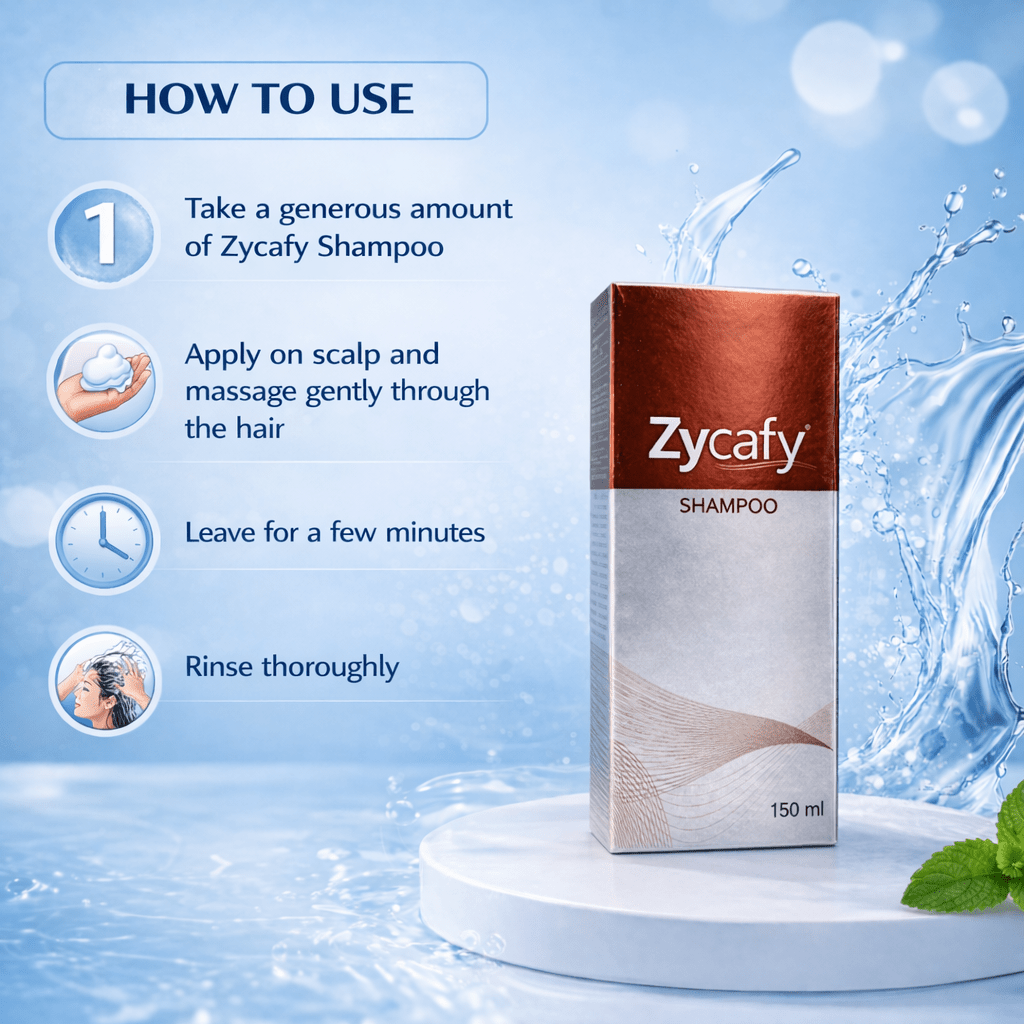 HOW TO USE

1

Take a generous amount of Zycafy Shampoo

Apply on scalp and massage gently through the hair

Leave for a few minutes

Rinse thoroughly

Zycafy®

SHAMPOO

150 ml