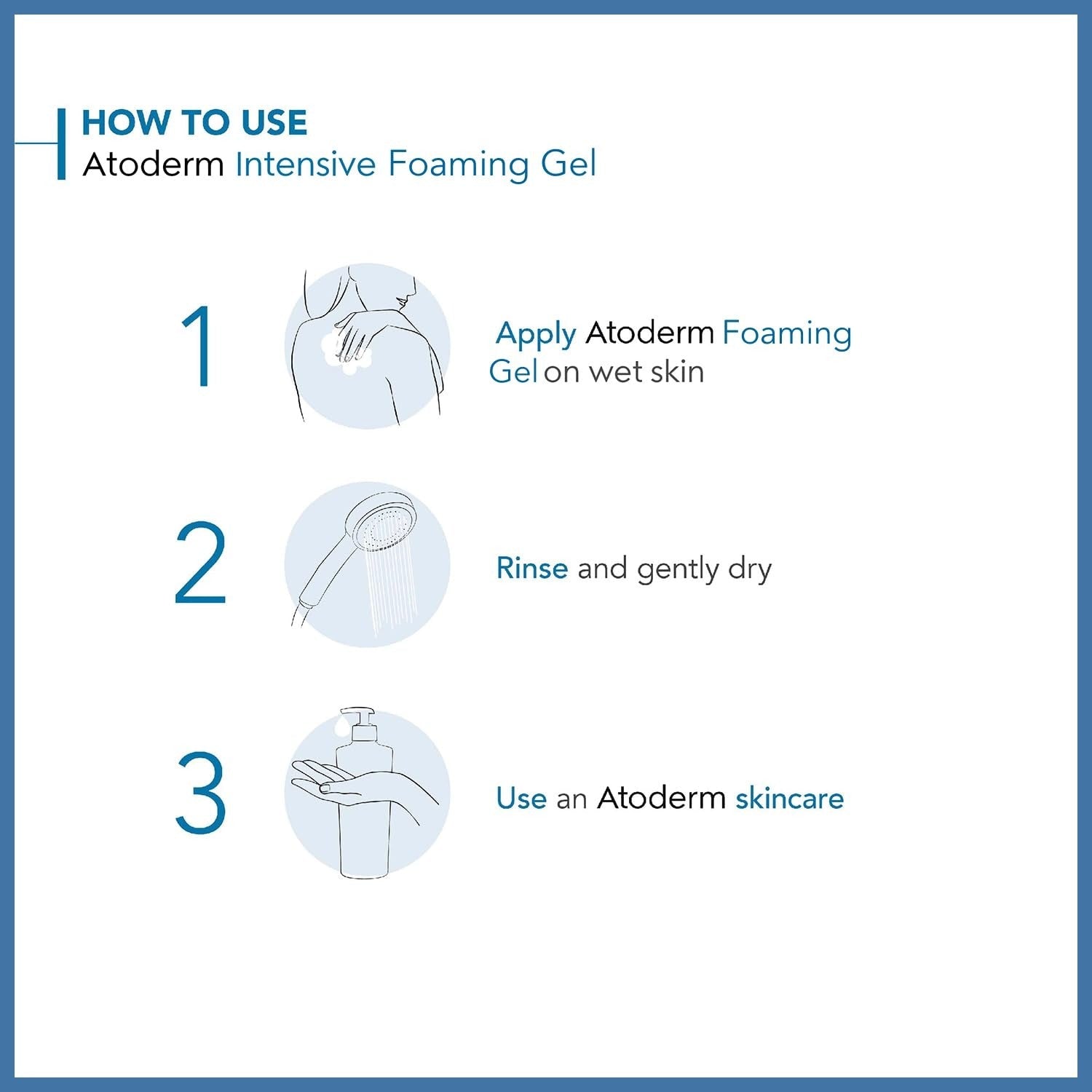 HOW TO USE
Atoderm Intensive Foaming Gel

1

Apply Atoderm Foaming Gel on wet skin

2

Rinse and gently dry

3

Use an Atoderm skincare