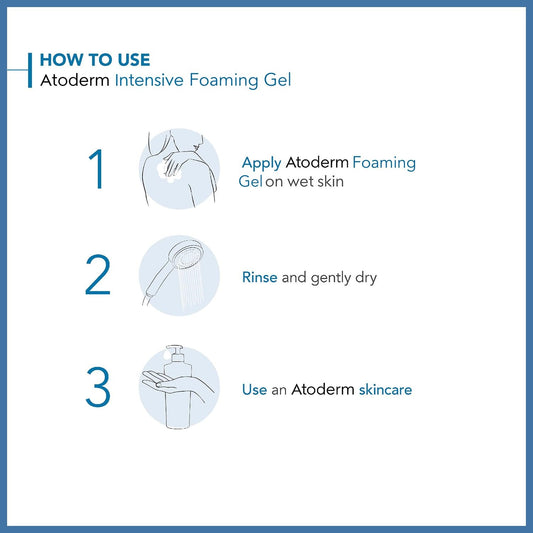 HOW TO USE
Atoderm Intensive Foaming Gel

1

Apply Atoderm Foaming Gel on wet skin

2

Rinse and gently dry

3

Use an Atoderm skincare